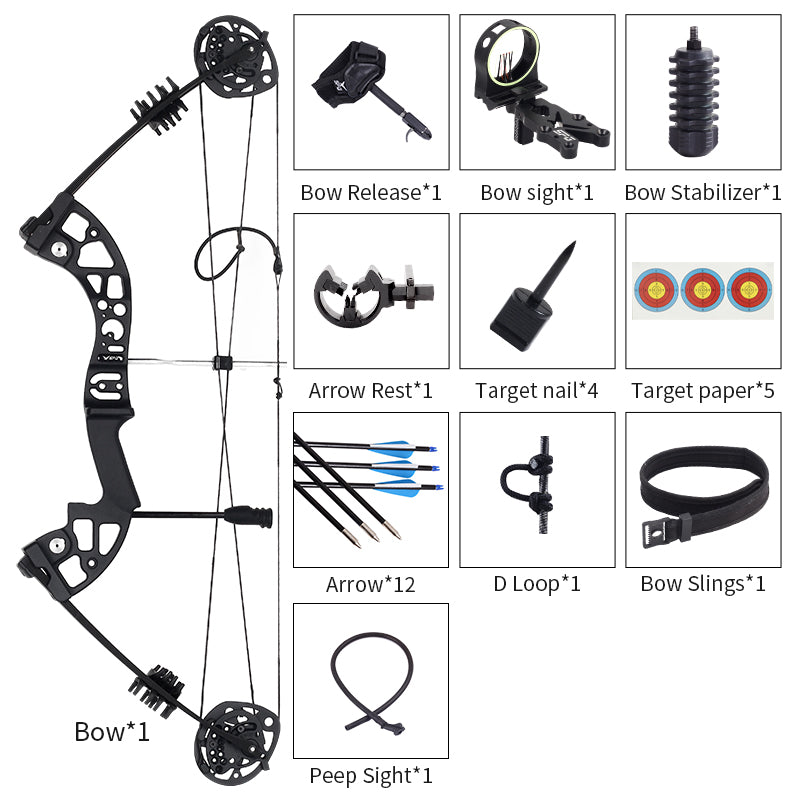 Bow Release*1
Bow sight*1
Bow Stabilizer*1
Arrow Rest*1
Target nail*4
Target paper*5
Arrow*12
D Loop*1
Bow Slings*1
Peep Sight*1
Bow*1